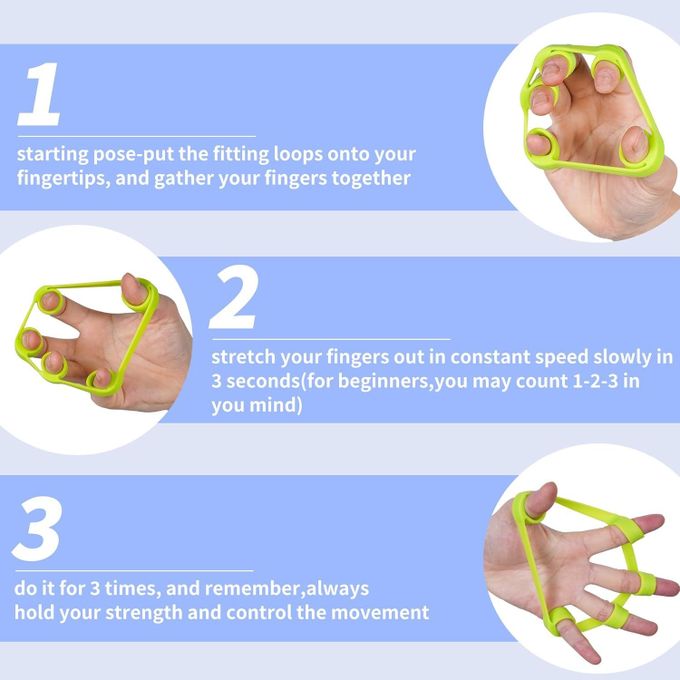 1

starting pose-put the fitting loops onto your fingertips, and gather your fingers together

2

stretch your fingers out in constant speed slowly in 3 seconds(for beginners,you may count 1-2-3 in you mind)

3

do it for 3 times, and remember,always hold your strength and control the movement